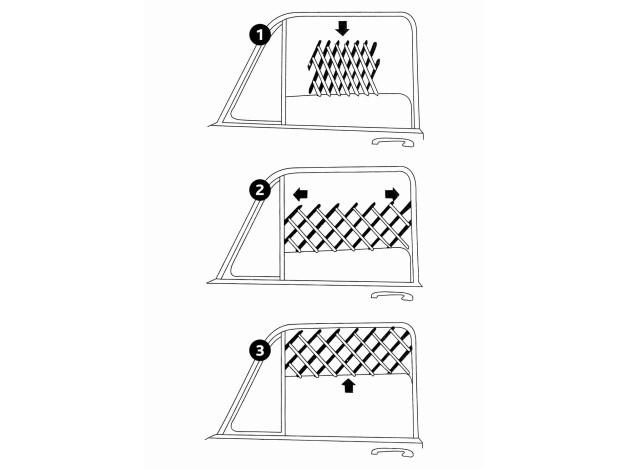 1

2

3