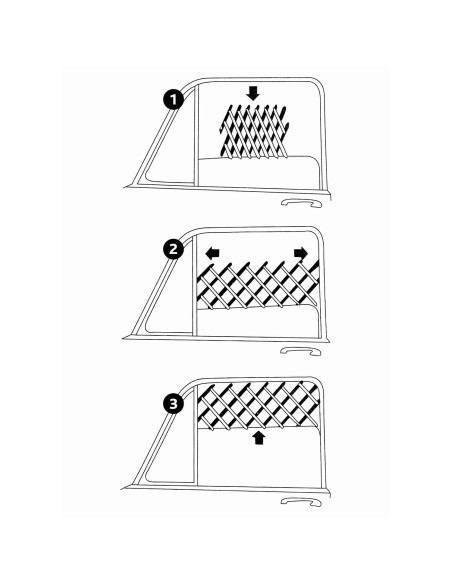 1

2

3