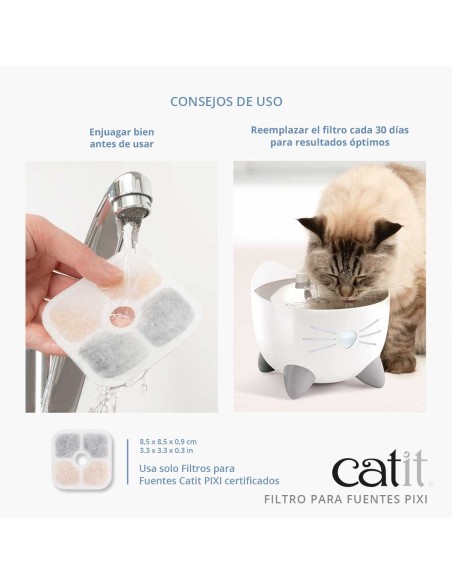 CONSEJOS DE USO

Enjuagar bien antes de usar

Reemplazar el filtro cada 30 días para resultados óptimos

8,5 x 8,5 x 0,9 cm
3.3 x 3.3 x 0.3 in

Usa solo Filtros para Fuentes Catit PIXI certificados

catit

FILTRO PARA FUENTES PIXI